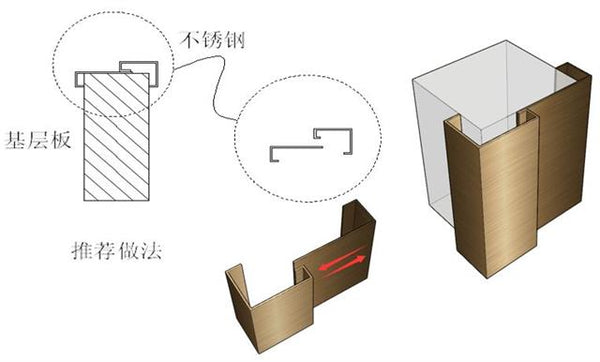 不锈钢

基层板

推荐做法